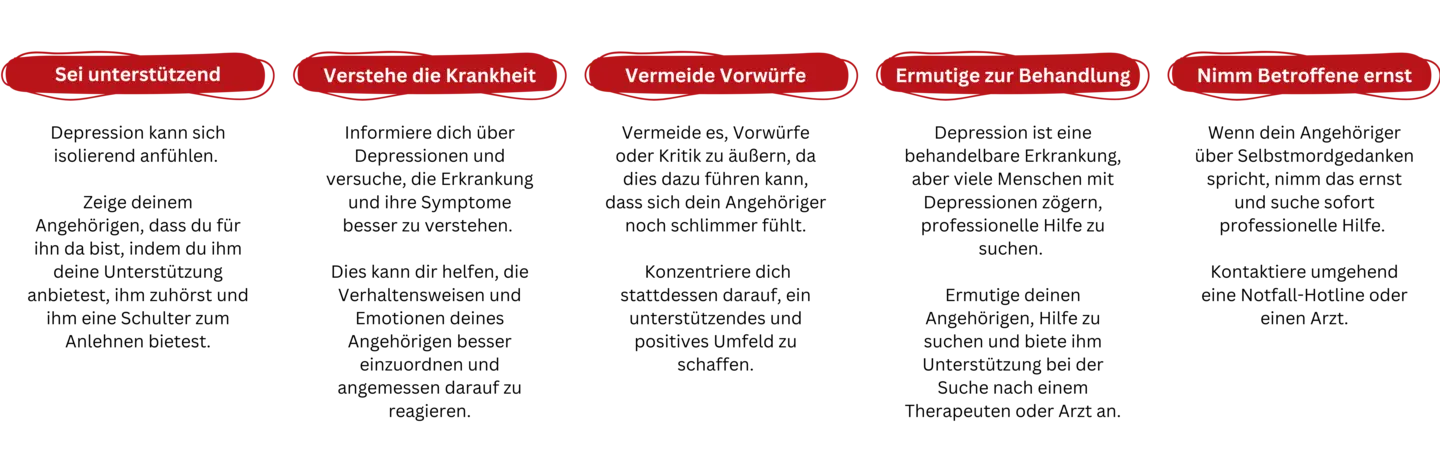 Sei unterstützend

Depression kann sich isolierend anfühlen.

Zeige deinem Angehörigen, dass du für ihn da bist, indem du ihm deine Unterstützung anbietest, ihm zuhörst und ihm eine Schulter zum Anlehnen bietest.

Verstehe die Krankheit

Informiere dich über Depressionen und versuche, die Erkrankung und ihre Symptome besser zu verstehen.

Dies kann dir helfen, die Verhaltensweisen und Emotionen deines Angehörigen besser einzuordnen und angemessen darauf zu reagieren.

Vermeide Vorwürfe

Vermeide es, Vorwürfe oder Kritik zu äußern, da dies dazu führen kann, dass sich dein Angehöriger noch schlimmer fühlt.

Konzentriere dich stattdessen darauf, ein unterstützendes und positives Umfeld zu schaffen.

Ermutige zur Behandlung

Depression ist eine behandelbare Erkrankung, aber viele Menschen mit Depressionen zögern, professionelle Hilfe zu suchen.

Ermutige deinen Angehörigen, Hilfe zu suchen und biete ihm Unterstützung bei der Suche nach einem Therapeuten oder Arzt an.

Nimm Betroffene ernst

Wenn dein Angehöriger über Selbstmordgedanken spricht, nimm das ernst und suche sofort professionelle Hilfe.

Kontaktiere umgehend eine Notfall-Hotline oder einen Arzt.